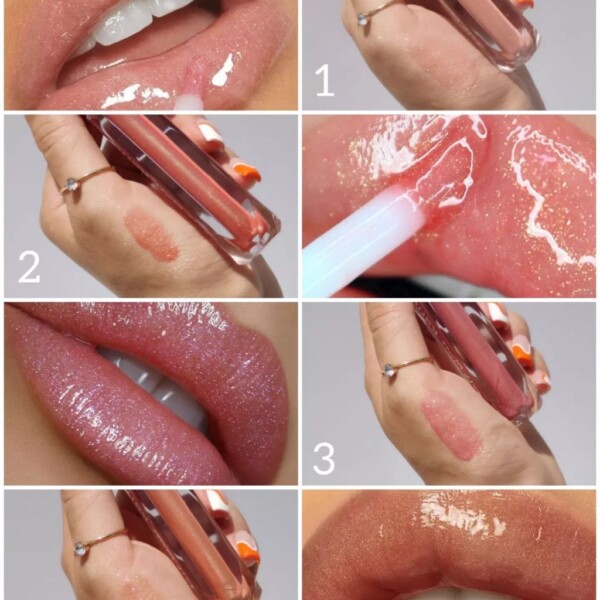 1

2

3