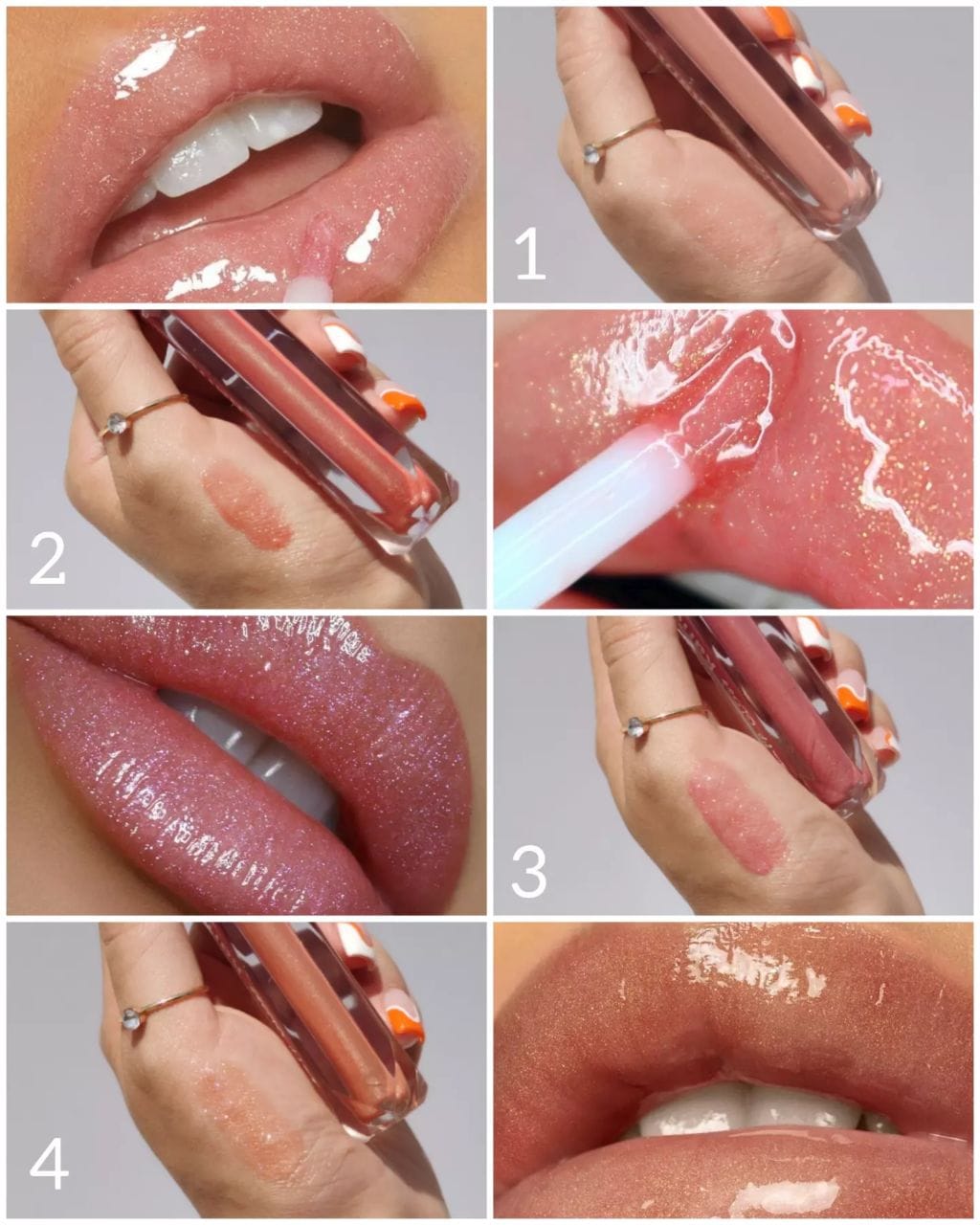 1

2

3

4