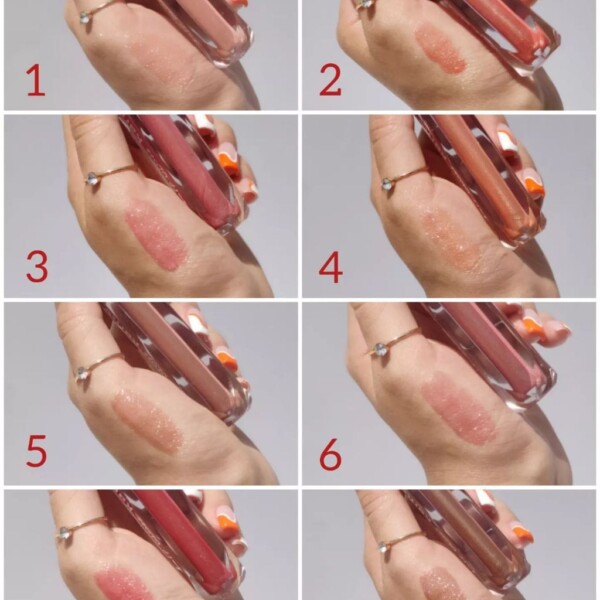 1
2
3
4
5
6