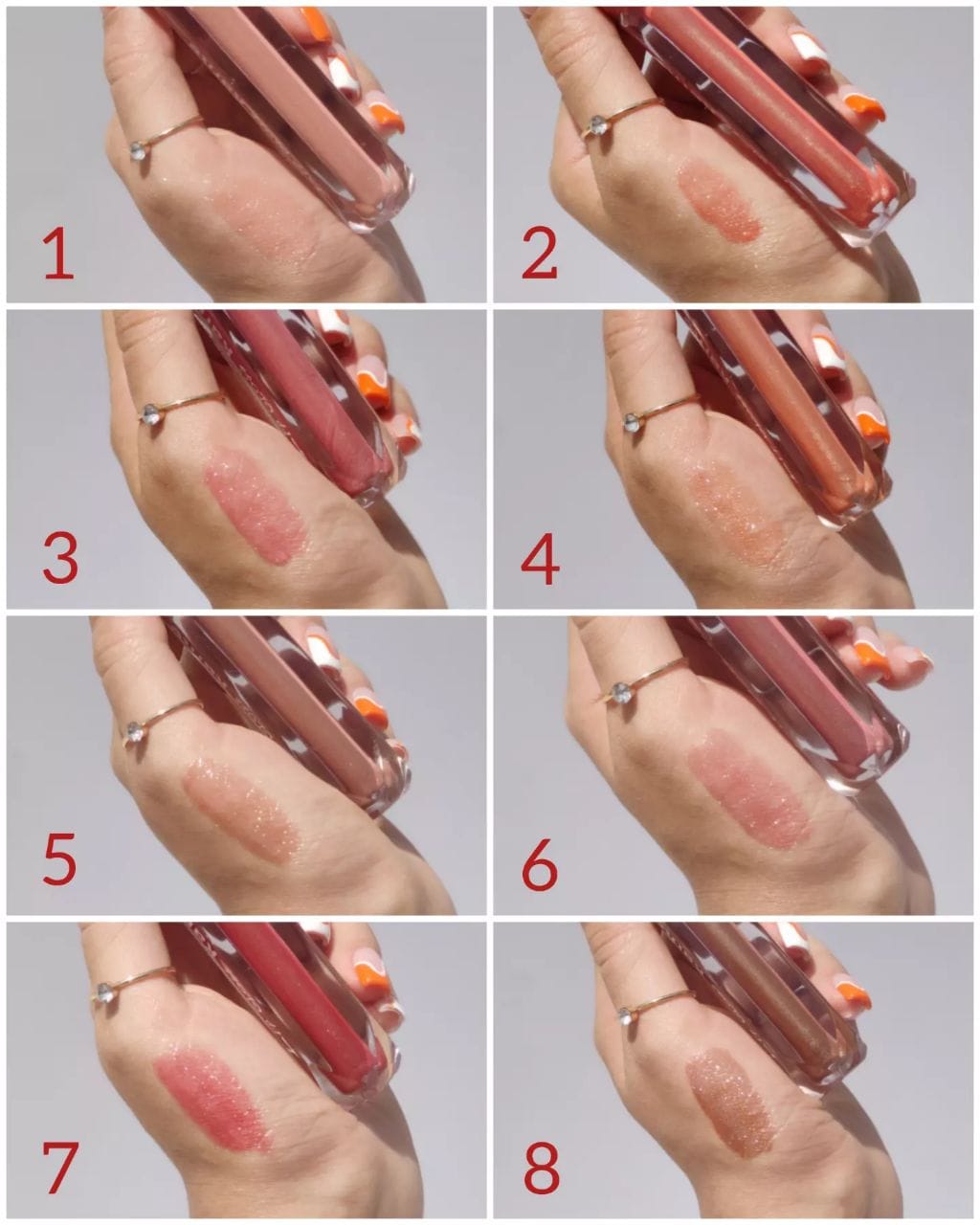 1

2

3

4

5

6

7

8