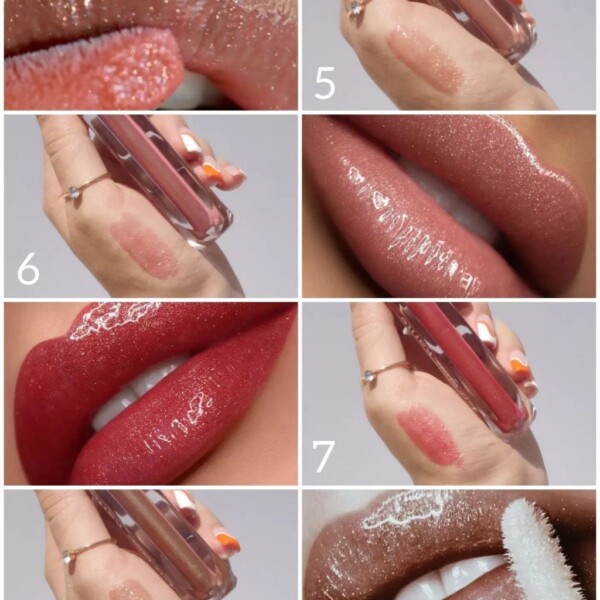 5

6

7