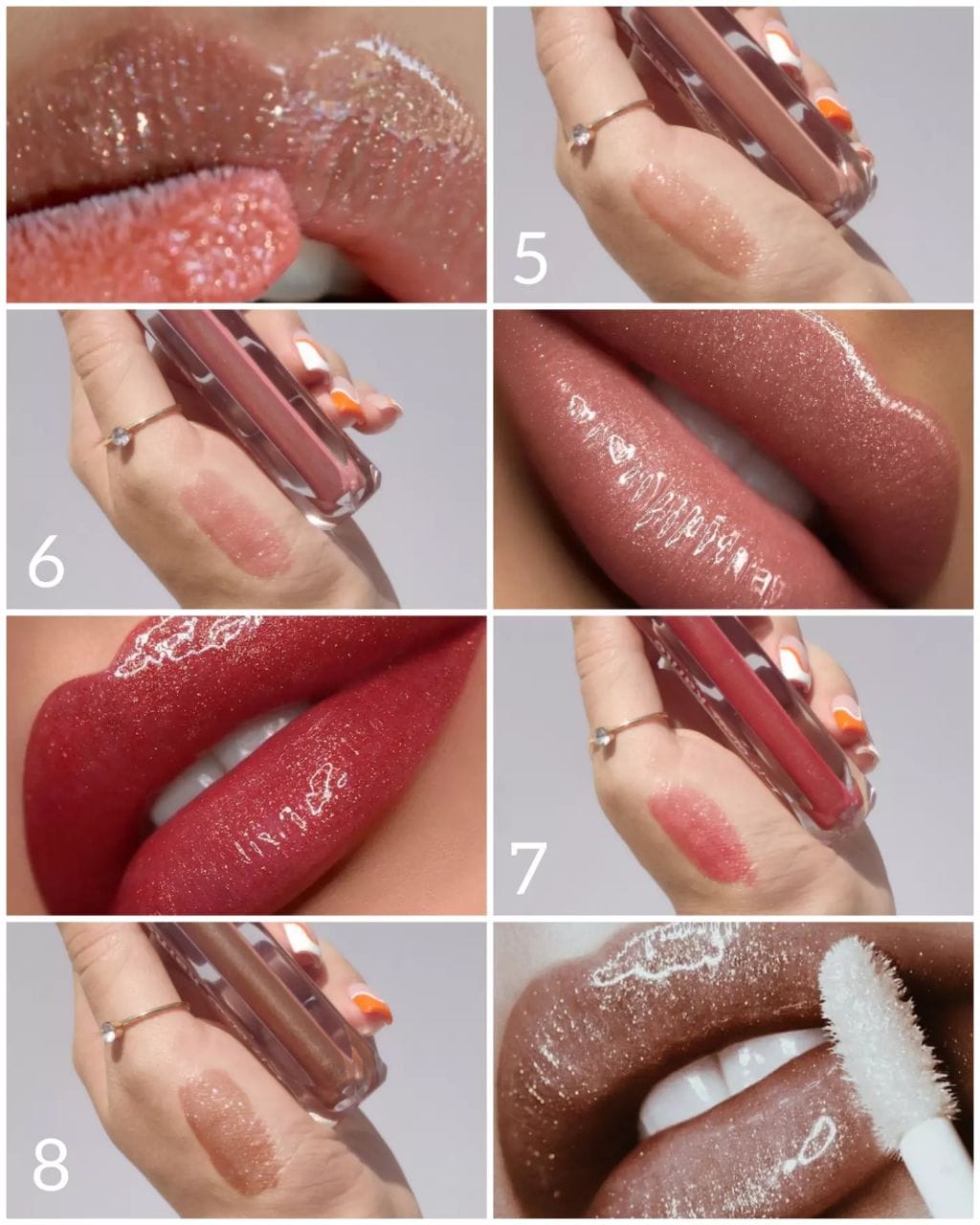 5

6

7

8